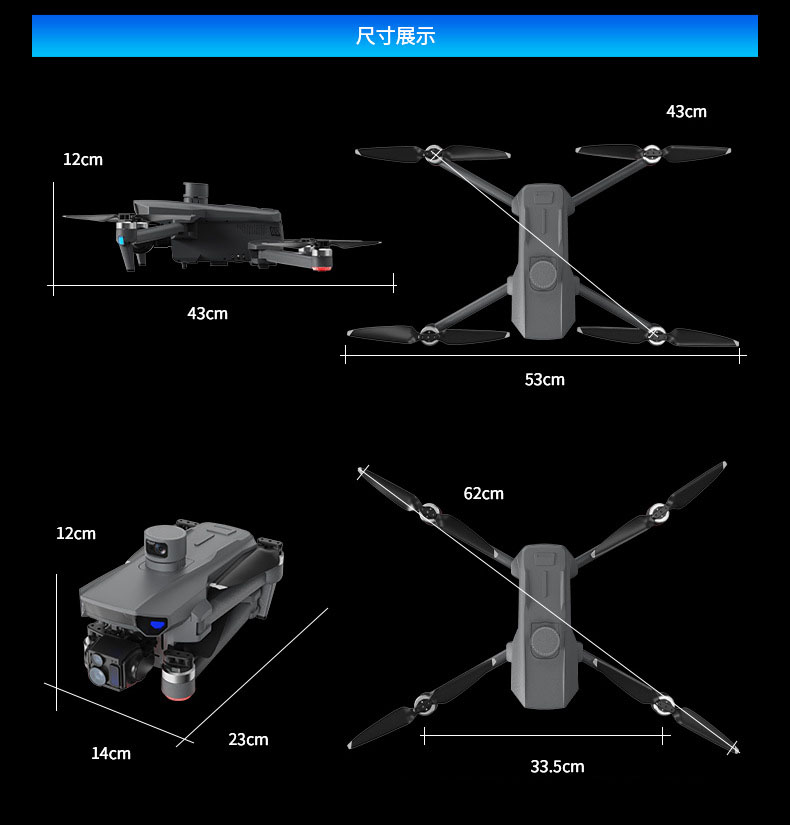 尺寸展示

12cm

43cm

43cm

53cm

12cm

14cm

23cm

62cm

33.5cm